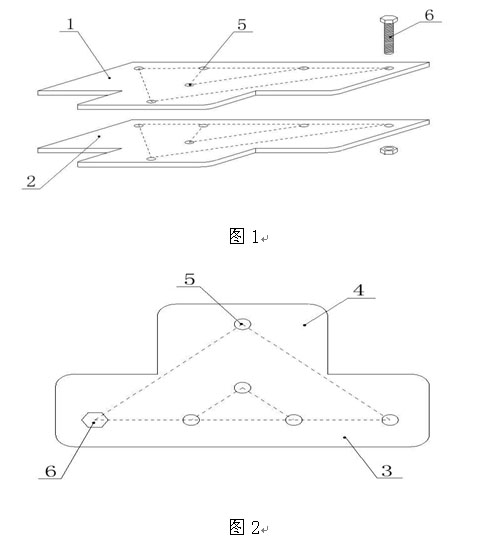 1
5
6
2
图 1

5
4
6
3
图 2